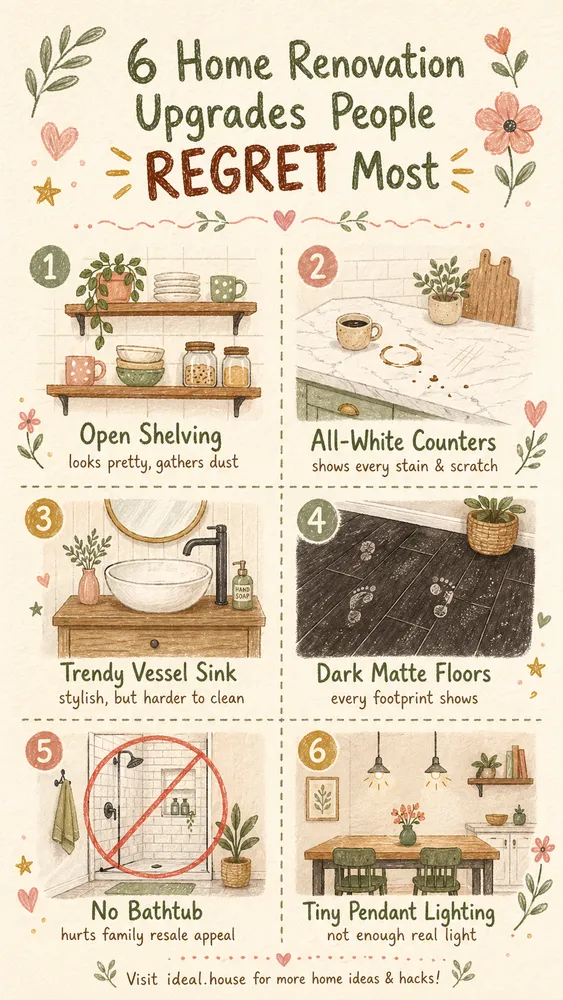 6 Home Renovation Upgrades People REGRET Most

1
Open Shelving
looks pretty, gathers dust

2
All-White Counters
shows every stain & scratch

3
HAND SOAP
Trendy Vessel Sink
stylish, but harder to clean

4
Dark Matte Floors
every footprint shows

5
No Bathtub
hurts family resale appeal

6
Tiny Pendant Lighting
not enough real light

Visit ideal.house for more home ideas & hacks!